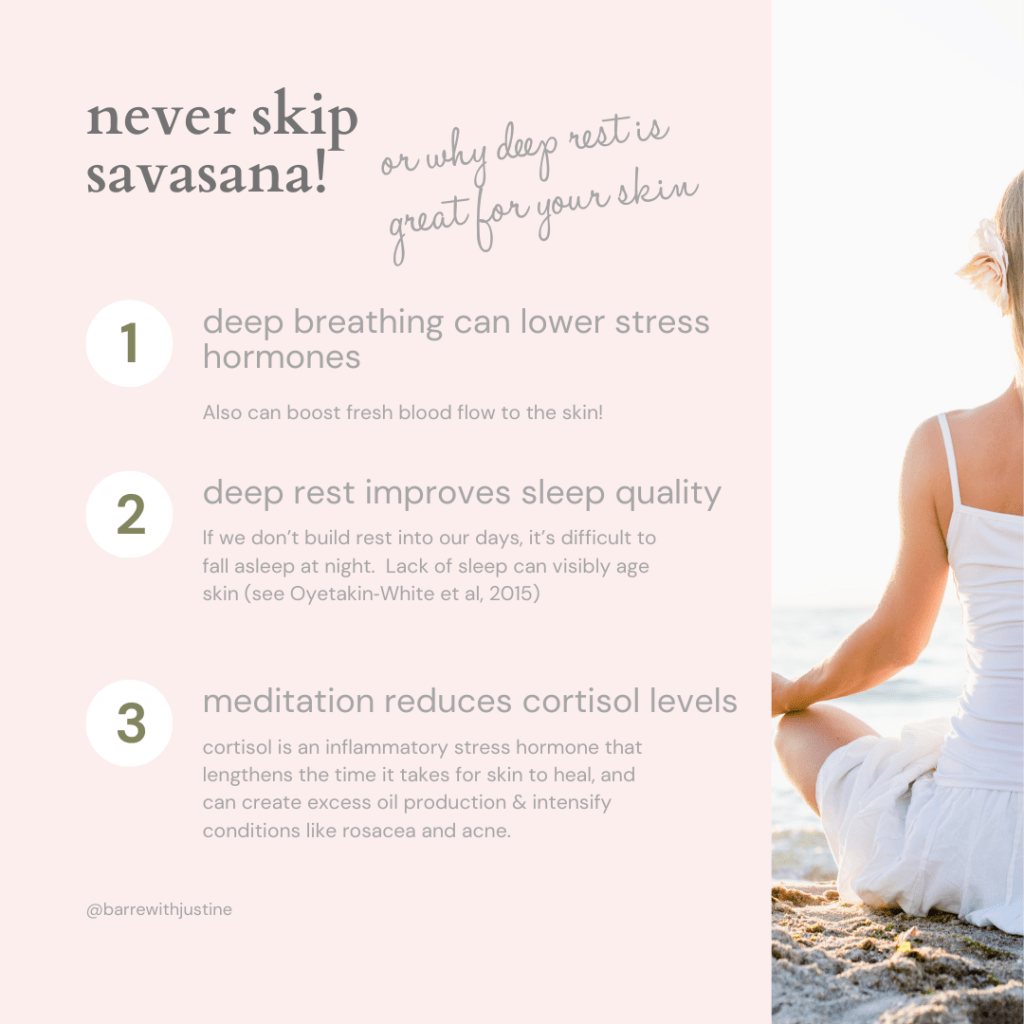 never skip savasana!

or why deep rest is great for your skin

1

deep breathing can lower stress hormones

Also can boost fresh blood flow to the skin!

2

deep rest improves sleep quality

If we don't build rest into our days, it's difficult to fall asleep at night. Lack of sleep can visibly age skin (see Oyetakin-White et al, 2015)

3

meditation reduces cortisol levels

cortisol is an inflammatory stress hormone that lengthens the time it takes for skin to heal, and can create excess oil production & intensify conditions like rosacea and acne.

@barrewithjustine