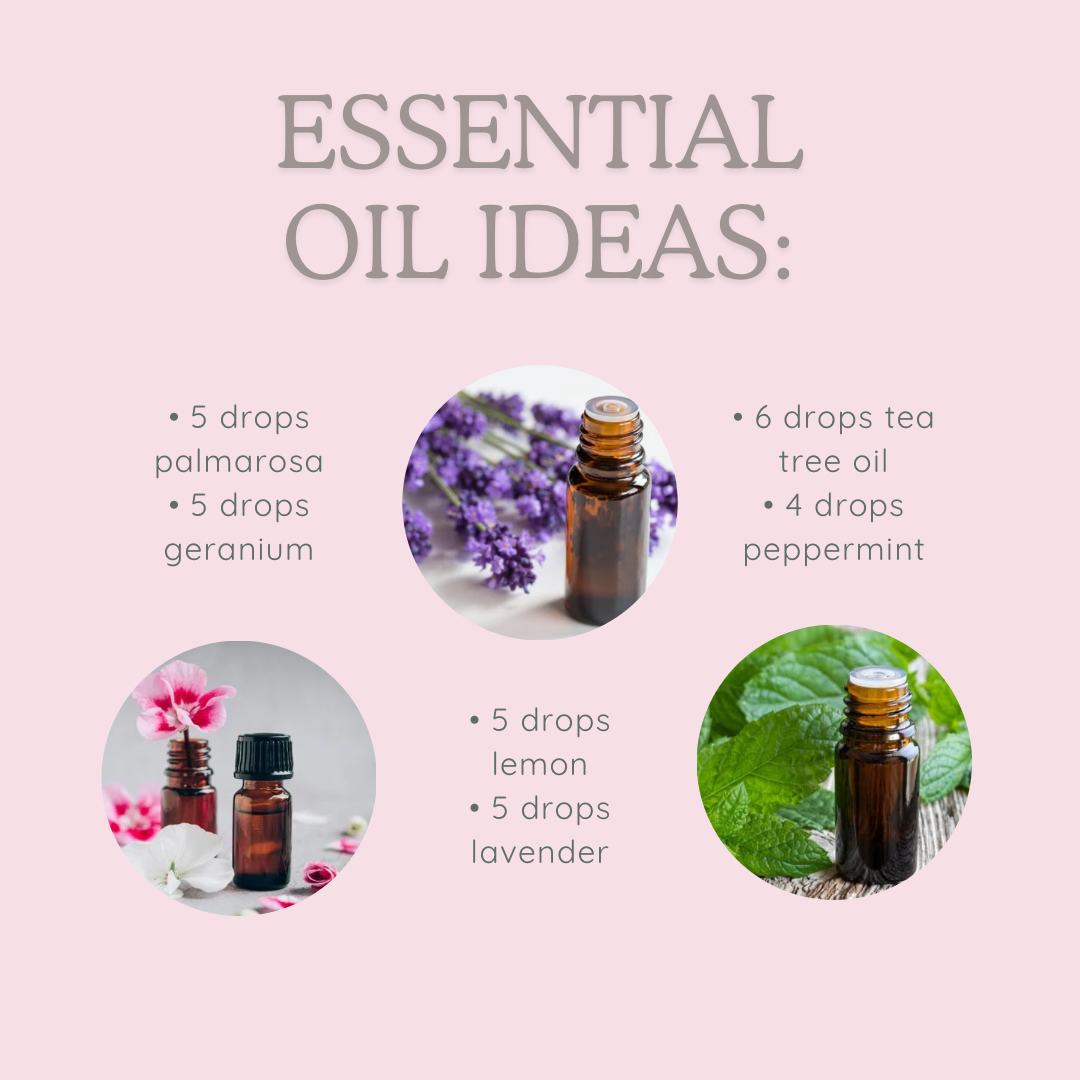 ESSENTIAL OIL IDEAS:

• 5 drops palmarosa
• 5 drops geranium

• 6 drops tea tree oil
• 4 drops peppermint

• 5 drops lemon
• 5 drops lavender